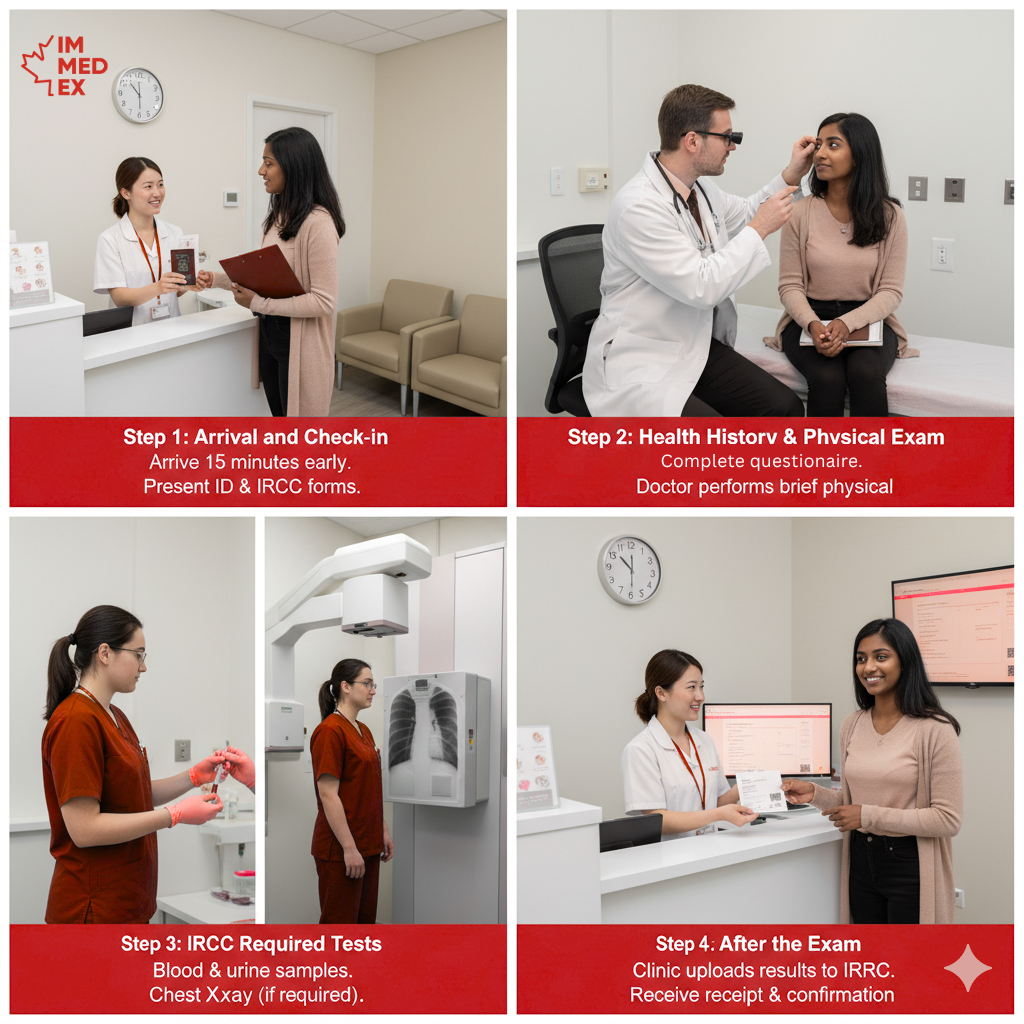 IM MED EX

Step 1: Arrival and Check-in
Arrive 15 minutes early.
Present ID & IRCC forms.

Step 2: Health Historv & Phvsical Exam
Complete questionaire.
Doctor performs brief physical

Step 3: IRCC Required Tests
Blood & urine samples.
Chest Xxay (if required).

Step 4: After the Exam
Clinic uploads results to IRRC.
Receive receipt & confirmation